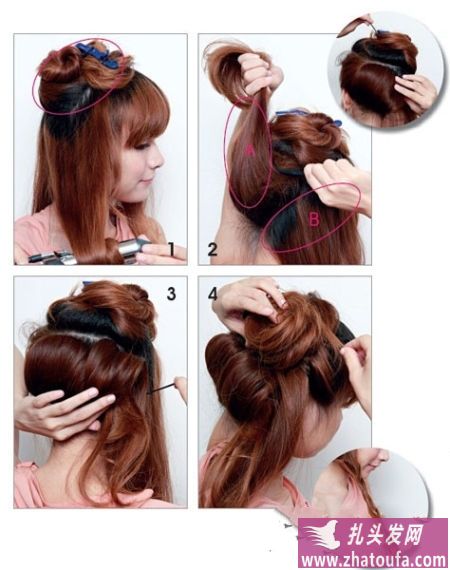 1

2

A

B

3

4

扎头发网
www.zhatoufa.com