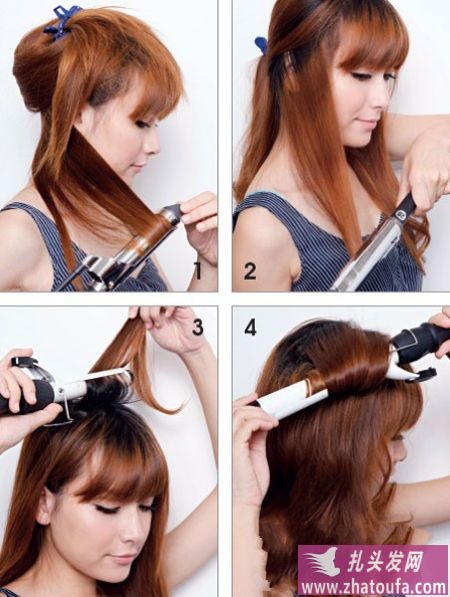 1
2
3
4
扎头发网
www.zhatoufa.com