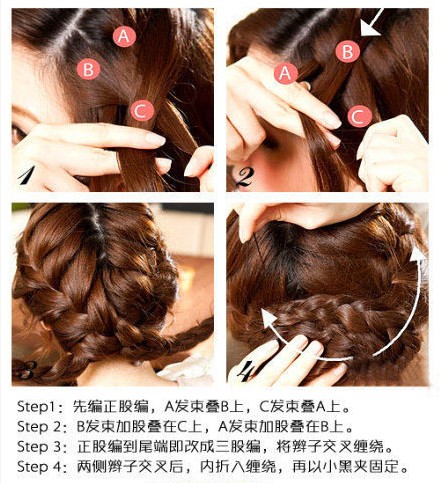 A
B
C
1

B
A
C
2

3

4

Step1：先编正股编，A发束叠B上，C发束叠A上。
Step 2：B发束加股叠在C上，A发束加股叠在B上。
Step 3：正股编到尾端即改成三股编，将辫子交叉缠绕。
Step 4：两侧辫子交叉后，内折入缠绕，再以小黑夹固定。