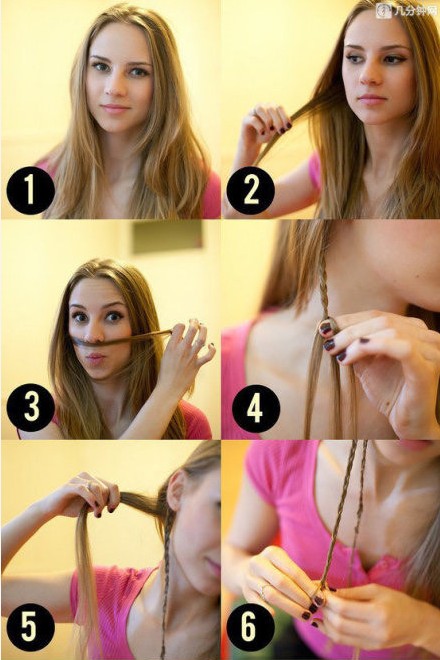 几分钟网

1

2

3

4

5

6