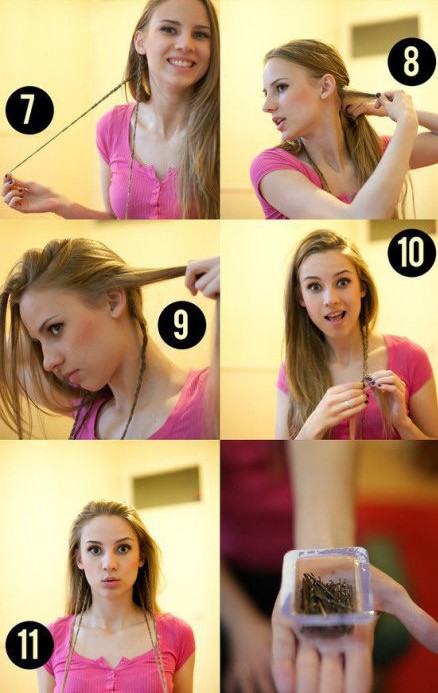 7

8

9

10

11